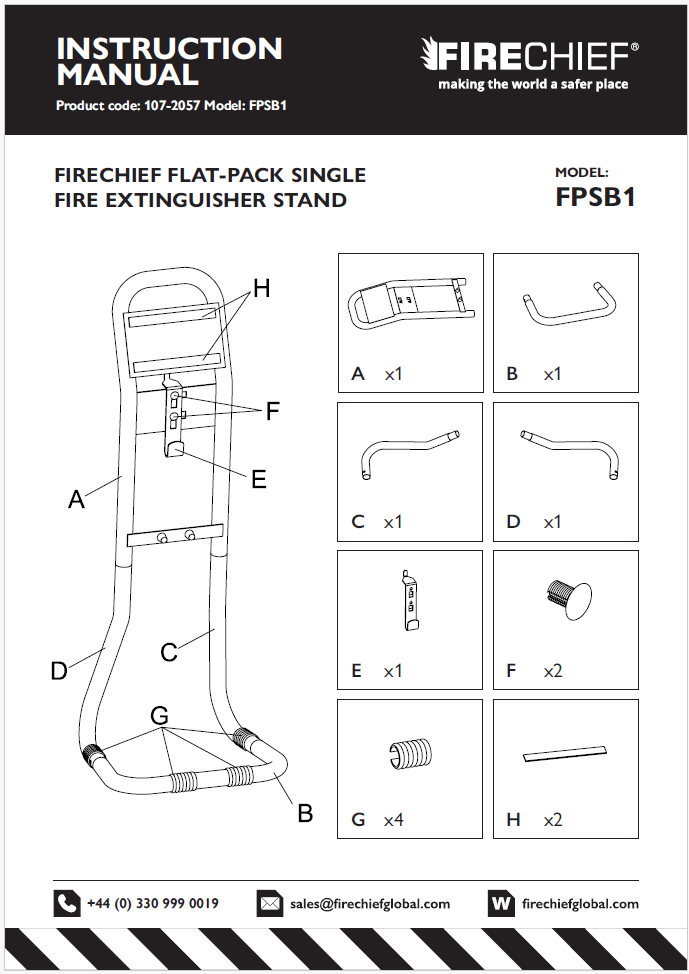 INSTRUCTION MANUAL
Product code: 107-2057 Model: FPSB1

FIRECHIEF®
making the world a safer place

FIRECHIEF FLAT-PACK SINGLE FIRE EXTINGUISHER STAND

MODEL:
FPSB1

H
F
E
A
C
D
G
B

A x1
B x1
C x1
D x1
E x1
F x2
G x4
H x2

+44 (0) 330 999 0019
sales@firechiefglobal.com
W firechiefglobal.com